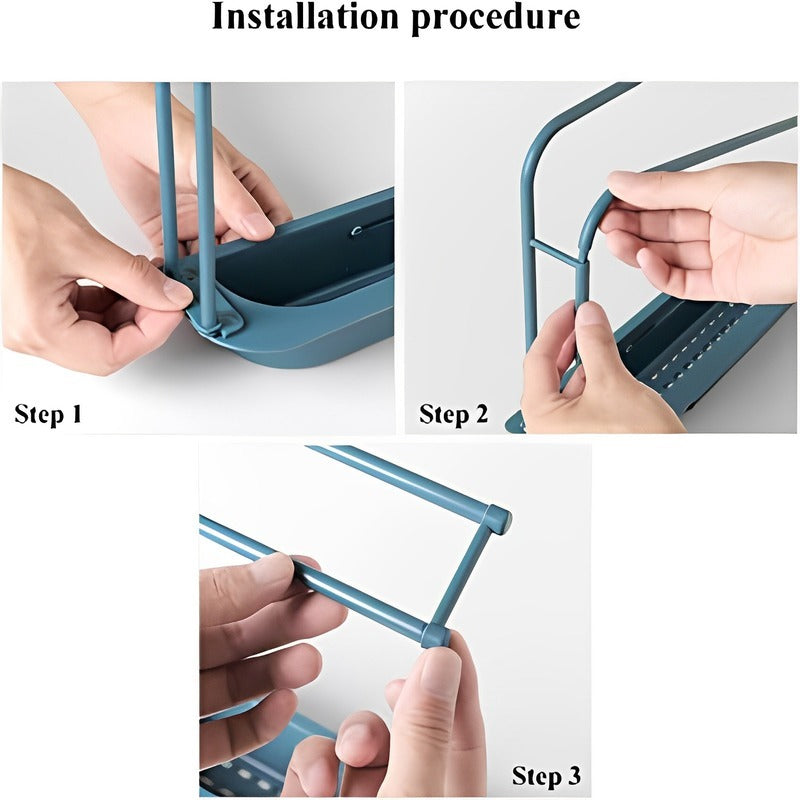 Installation procedure

Step 1

Step 2

Step 3