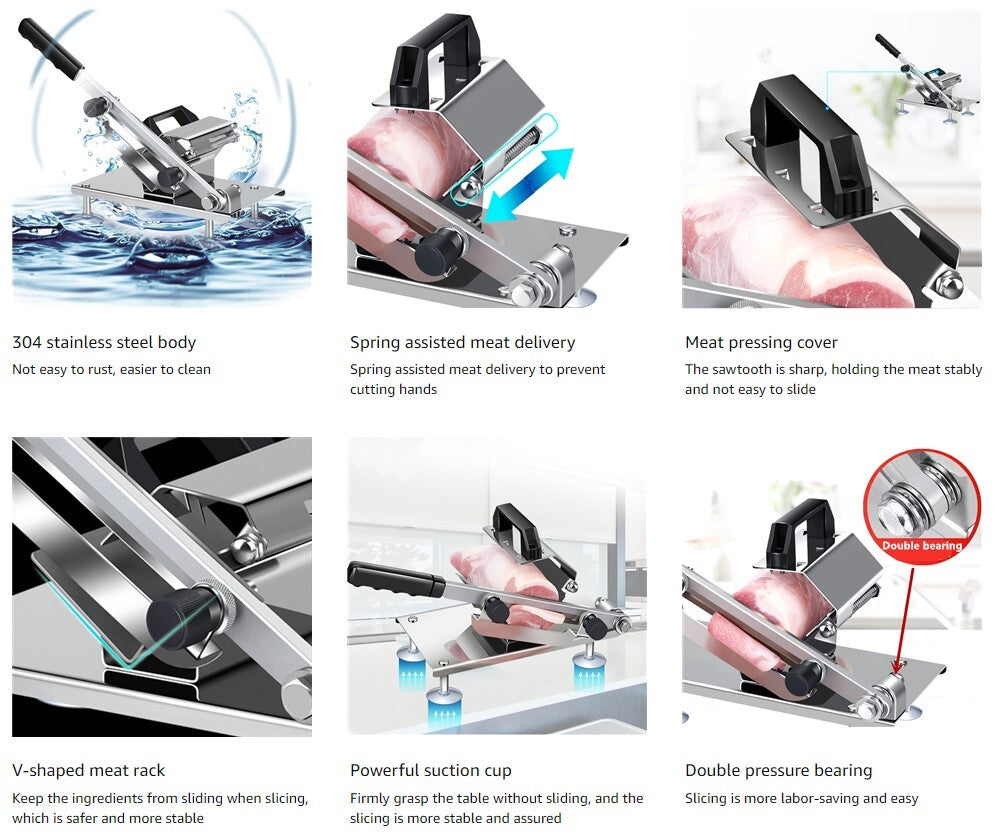 304 stainless steel body
Not easy to rust, easier to clean

Spring assisted meat delivery
Spring assisted meat delivery to prevent cutting hands

Meat pressing cover
The sawtooth is sharp, holding the meat stably and not easy to slide

Double bearing

V-shaped meat rack
Keep the ingredients from sliding when slicing, which is safer and more stable

Powerful suction cup
Firmly grasp the table without sliding, and the slicing is more stable and assured

Double pressure bearing
Slicing is more labor-saving and easy