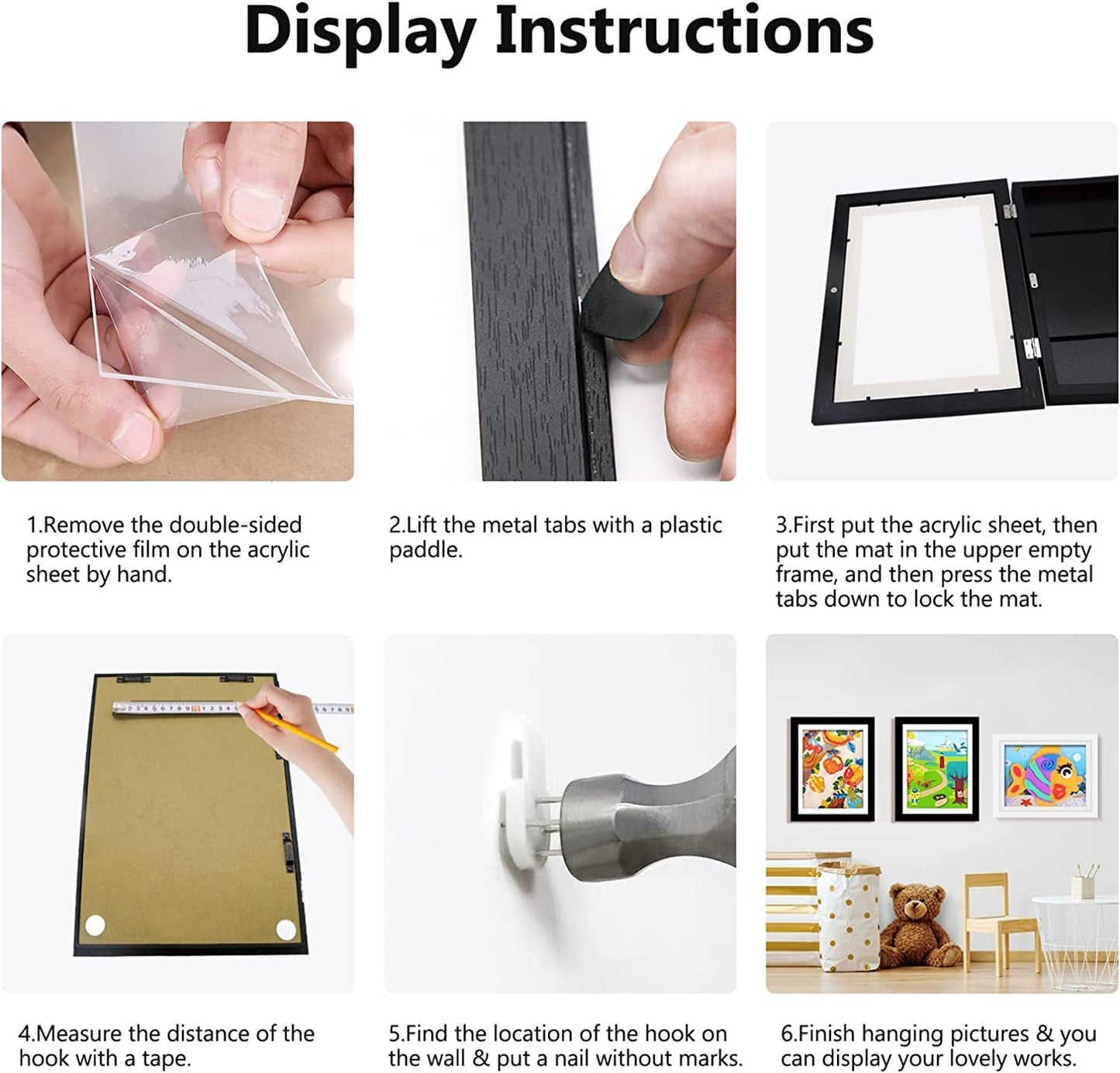 Display Instructions

1.Remove the double-sided protective film on the acrylic sheet by hand.

2.Lift the metal tabs with a plastic paddle.

3.First put the acrylic sheet, then put the mat in the upper empty frame, and then press the metal tabs down to lock the mat.

4.Measure the distance of the hook with a tape.

5.Find the location of the hook on the wall & put a nail without marks.

6.Finish hanging pictures & you can display your lovely works.