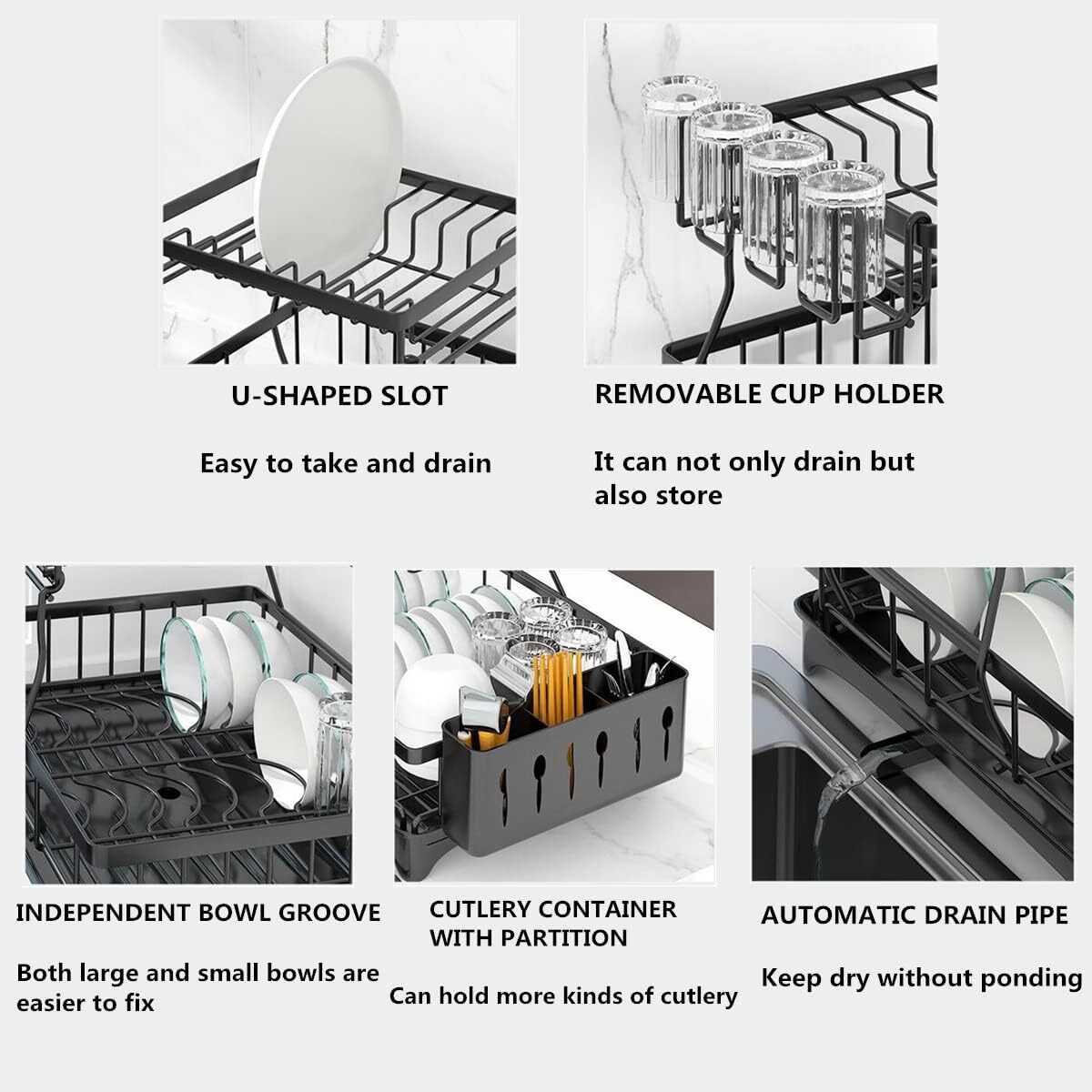 U-SHAPED SLOT

Easy to take and drain

REMOVABLE CUP HOLDER

It can not only drain but also store

INDEPENDENT BOWL GROOVE

Both large and small bowls are easier to fix

CUTLERY CONTAINER WITH PARTITION

Can hold more kinds of cutlery

AUTOMATIC DRAIN PIPE

Keep dry without ponding