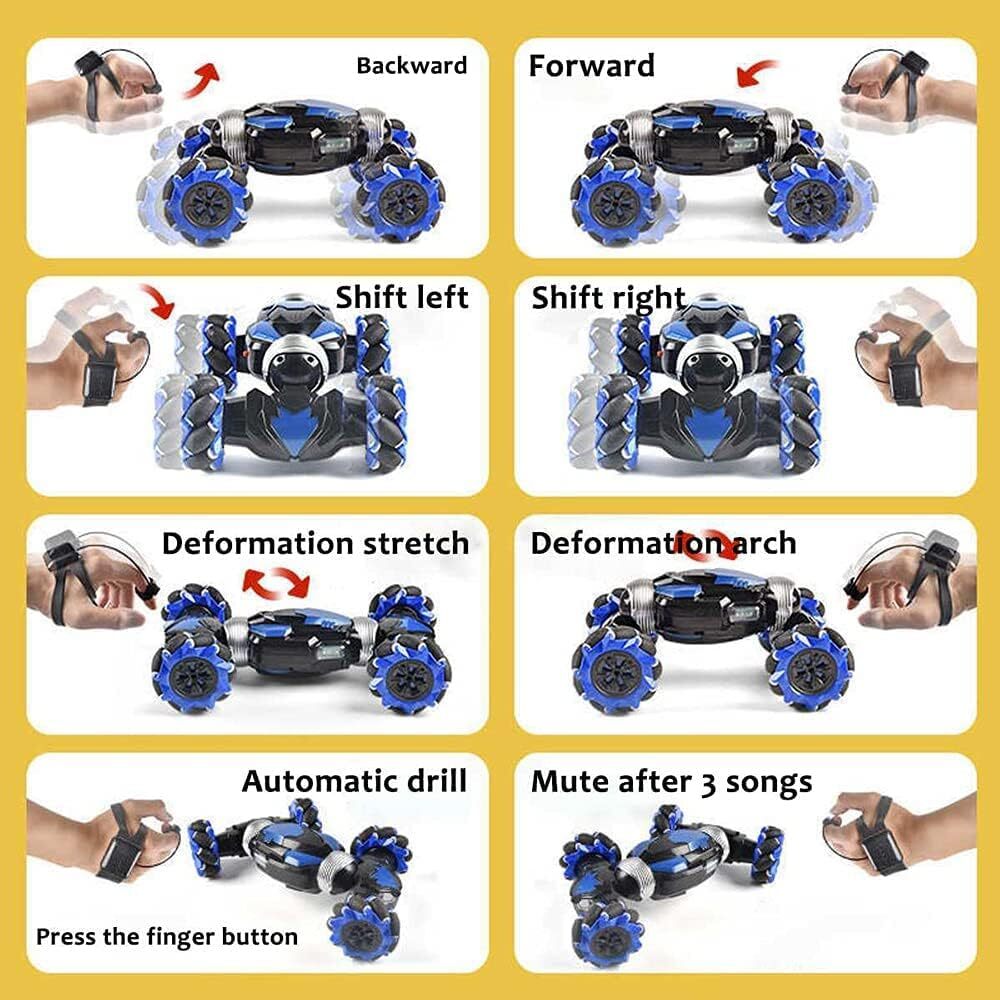 Backward

Forward

Shift left

Shift right

Deformation stretch

Deformation arch

Automatic drill

Press the finger button

Mute after 3 songs