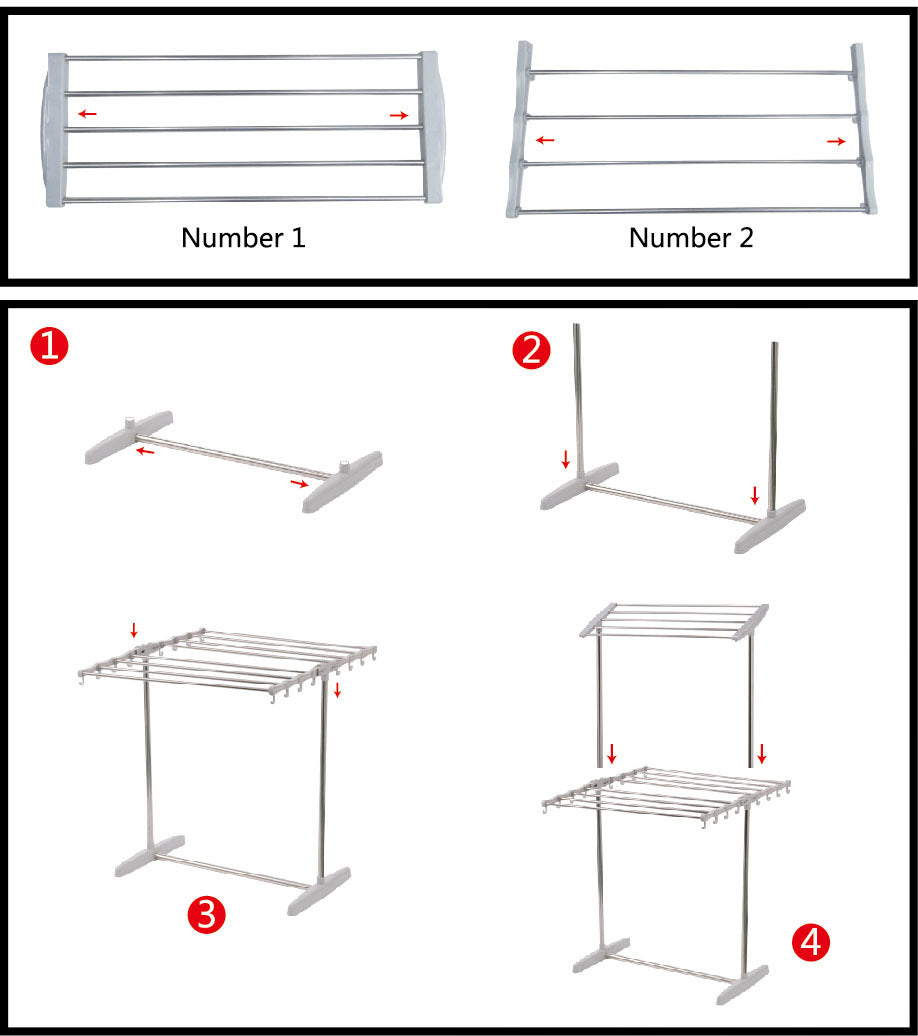 Number 1

Number 2

1

2

3

4