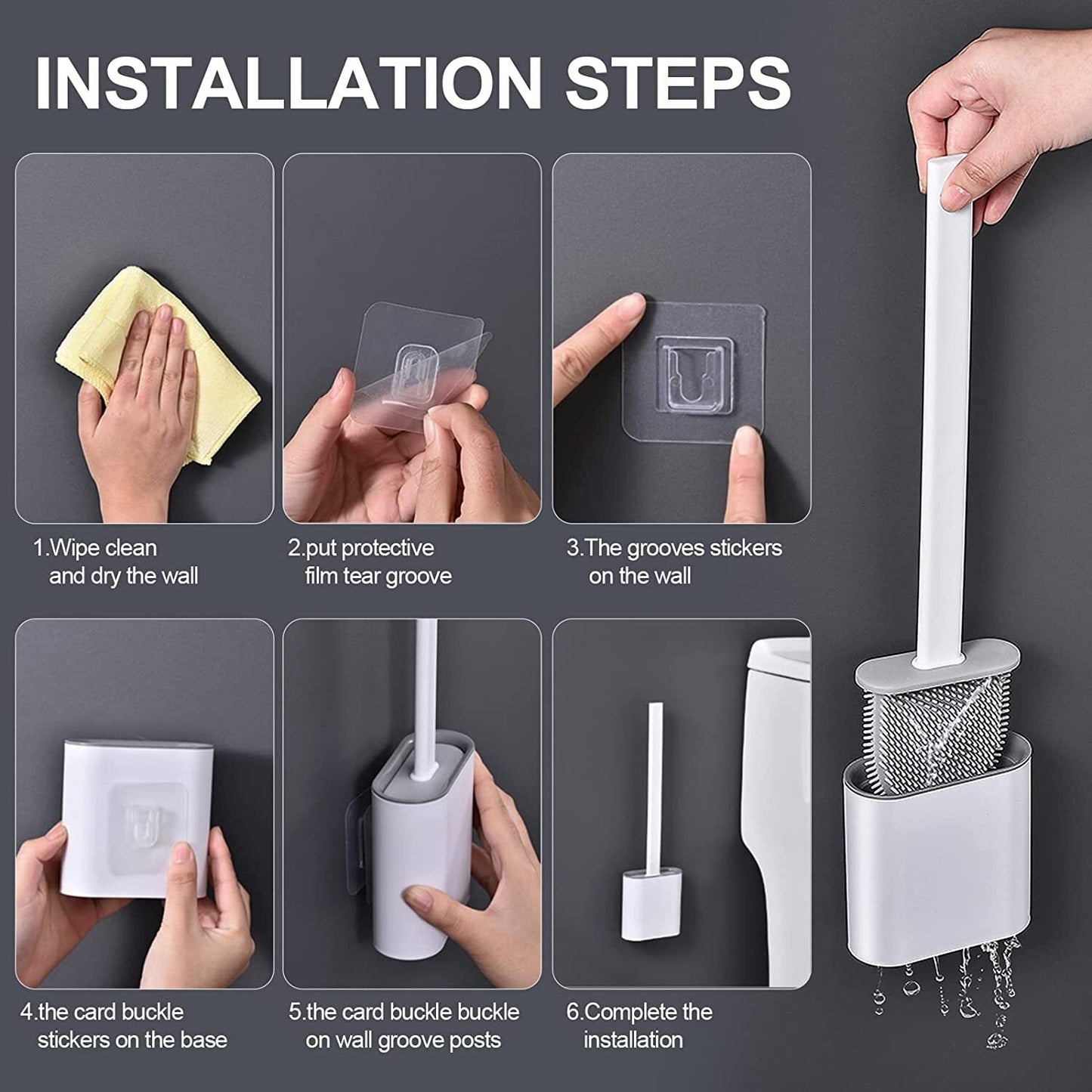 INSTALLATION STEPS

1.Wipe clean and dry the wall

2.put protective film tear groove

3.The grooves stickers on the wall

4.the card buckle stickers on the base

5.the card buckle buckle on wall groove posts

6.Complete the installation